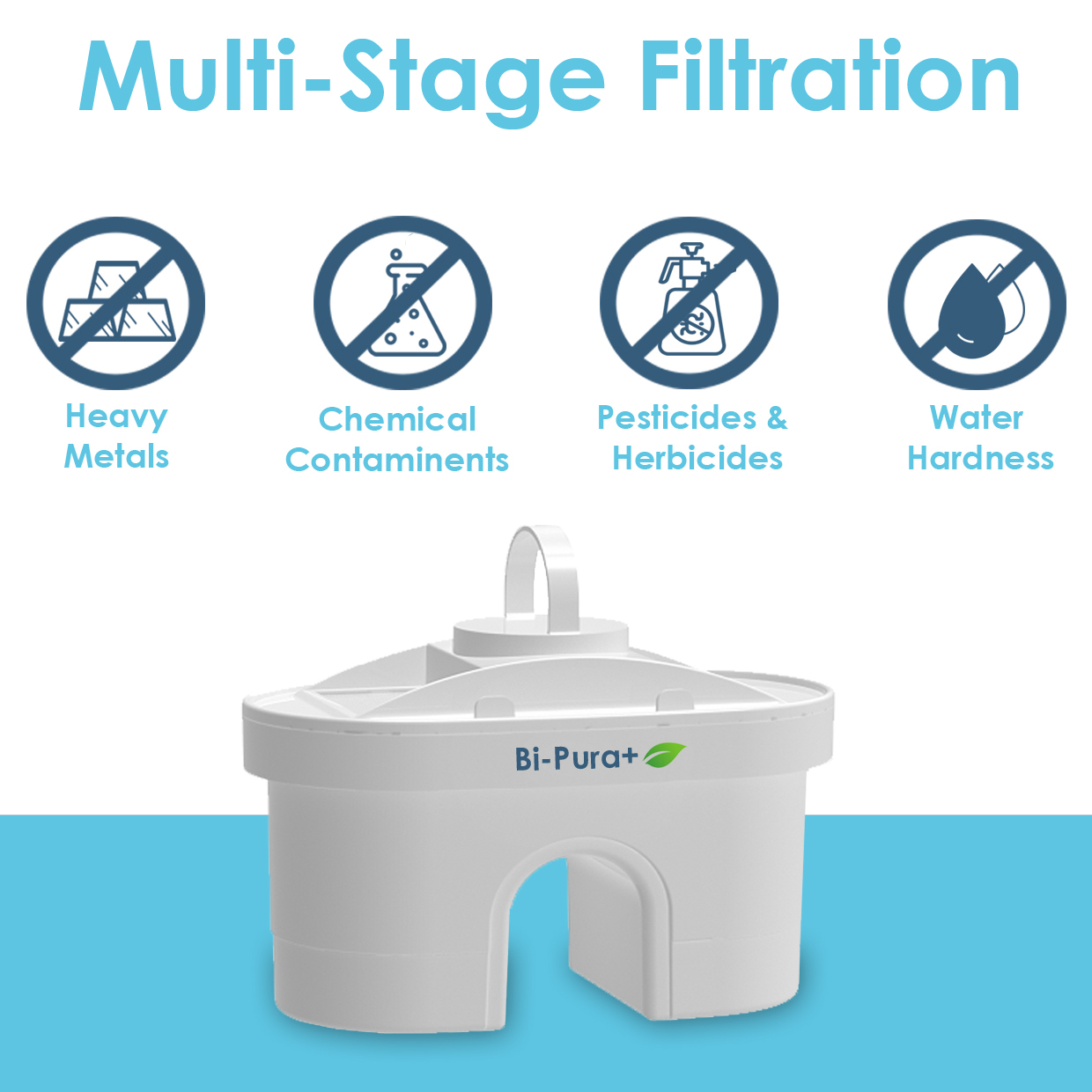 Multi-Stage Filtration

Heavy Metals

Chemical Contaminents

Pesticides & Herbicides

Water Hardness

Bi-Pura+